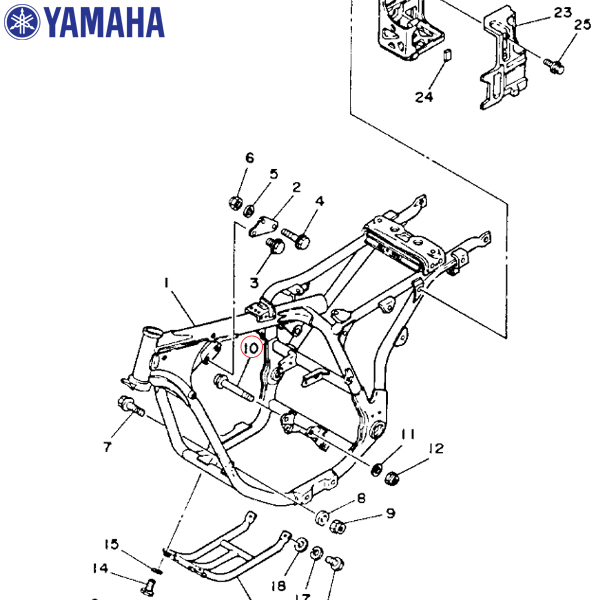 YAMAHA

23
25
24
6
5
2
4
3
1
10
7
11
12
8
9
15
14
18
17