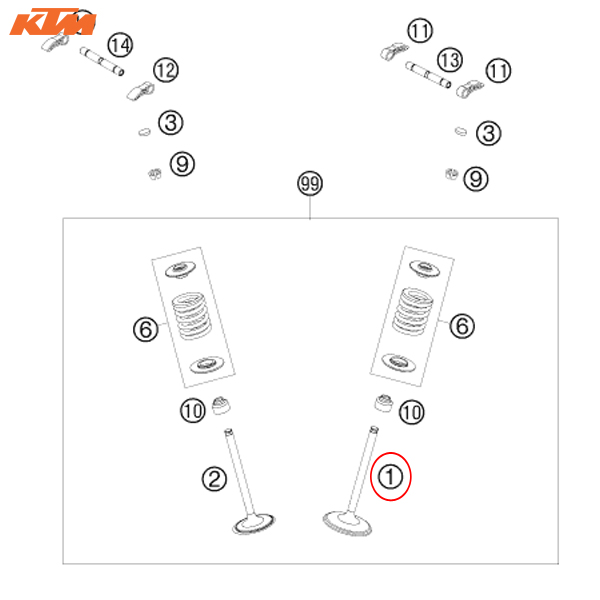 KTM

14
12
3
9

11
13
11
3
9

99

6
6
10
10
2
1