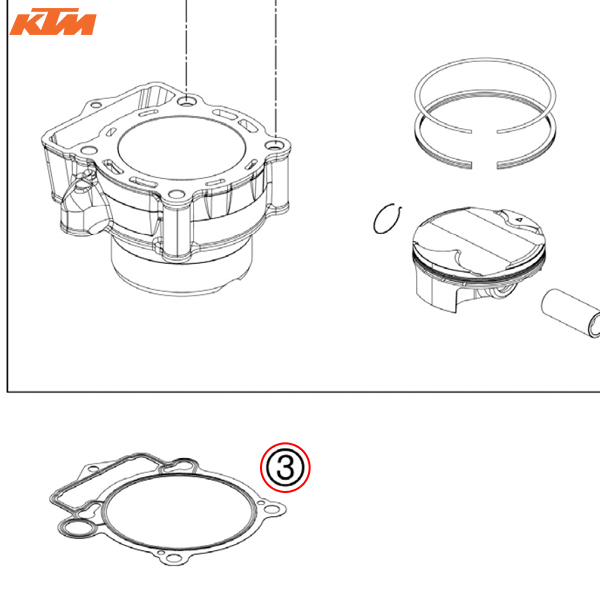 KTM

3