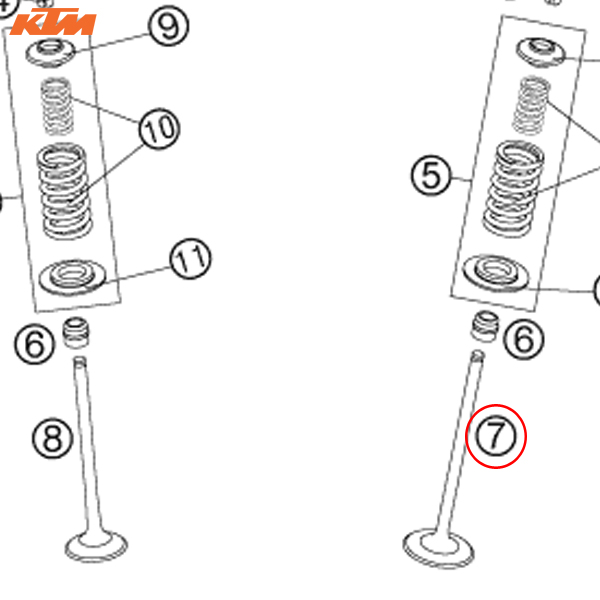 KTM
9
10
11
6
8
5
6
7