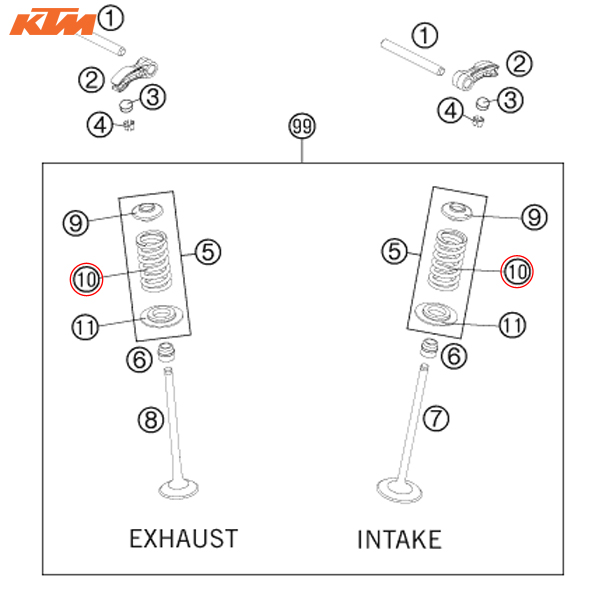 KTM
1
2
3
4
1
2
3
4
99
9
5
10
11
6
8
9
5
10
11
6
7
EXHAUST
INTAKE