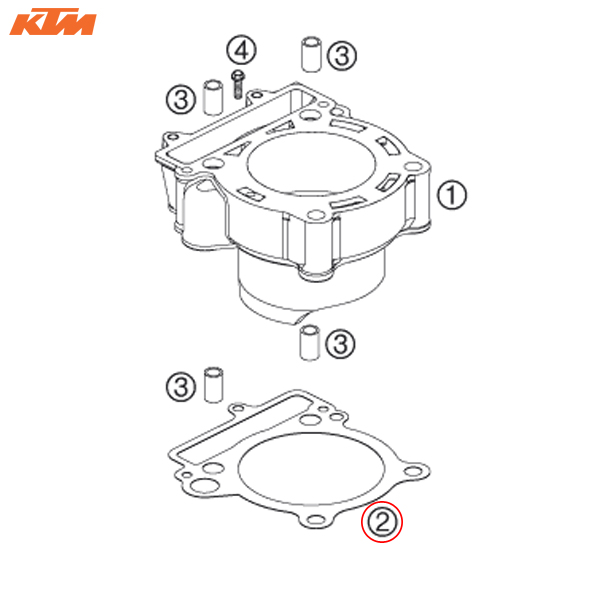 KTM

4
3
3
1
3
3
2