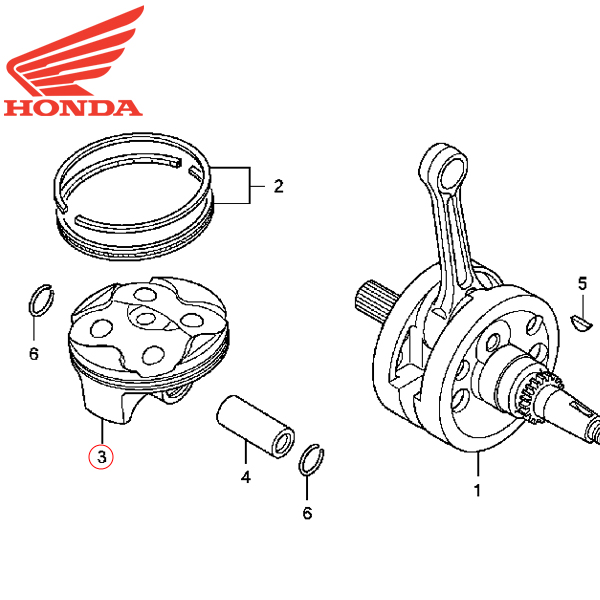 HONDA

2

5

6

3

4

6

1