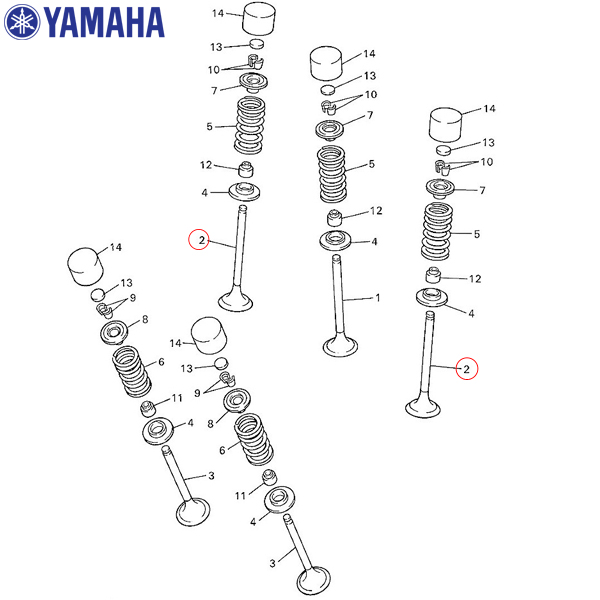 YAMAHA

14
13
10
7
5
12
4
2

14
13
10
7
5
12
4
1

14
13
10
7
5
12
4
2

14
13
9
8
6
11
4
3

14
13
9
8
6
11
4
3