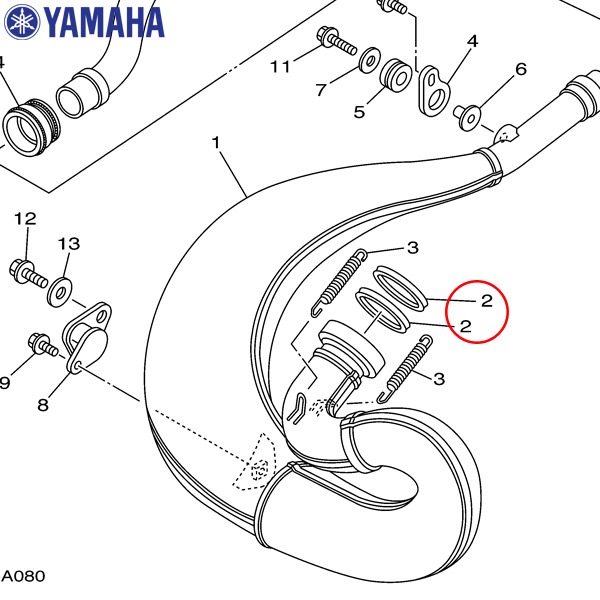 YAMAHA

4
11
7
5
4
6
1
12
13
3
2
2
3
9
8
A080