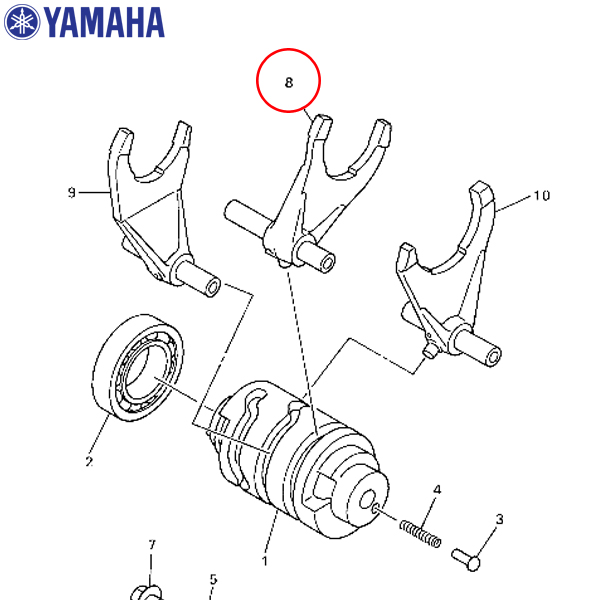 YAMAHA

8

9

10

2

4

3

1

7

5