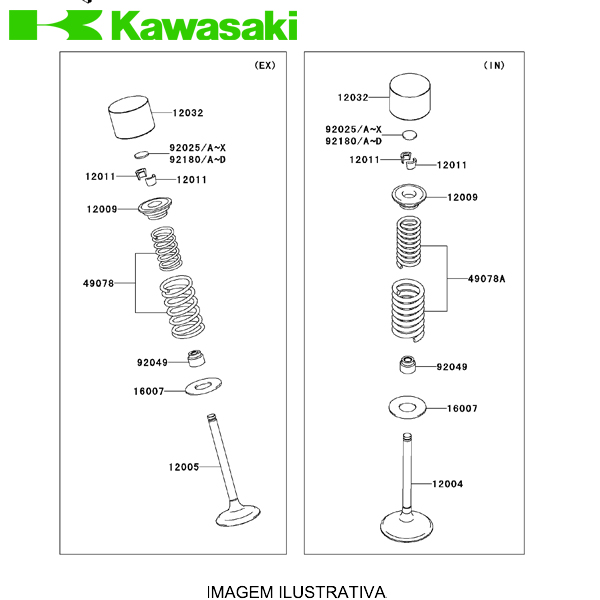 Kawasaki

(EX)

12032

92025/A~X
92180/A~D

12011
12011

12009

49078

92049

16007

12005

(IN)

12032

92025/A~X
92180/A~D

12011
12011

12009

49078A

92049

16007

12004

IMAGEM ILUSTRATIVA