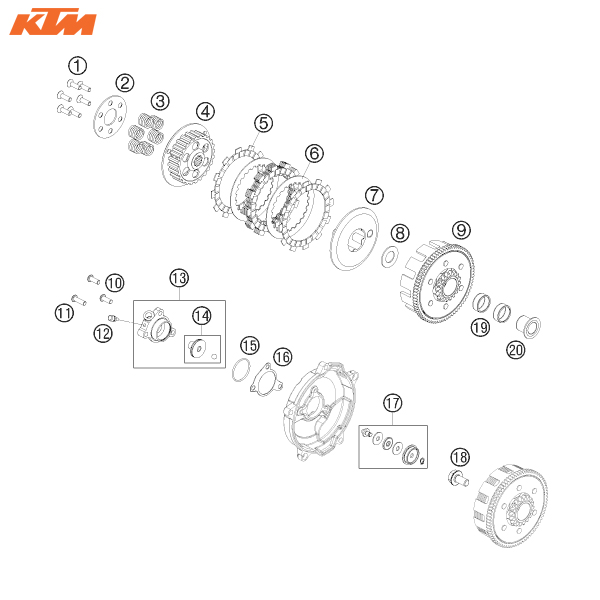 KTM

1
2
3
4
5
6
7
8
9
10
11
12
13
14
15
16
17
18
19
20