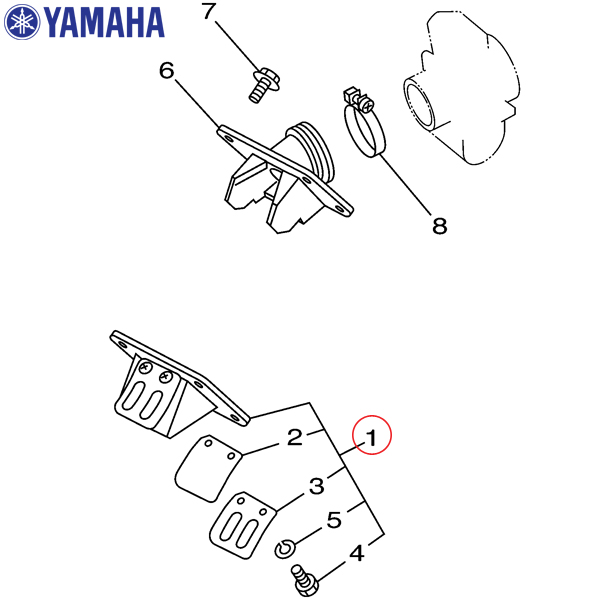 YAMAHA

7

6

8

2

1

3

5

4