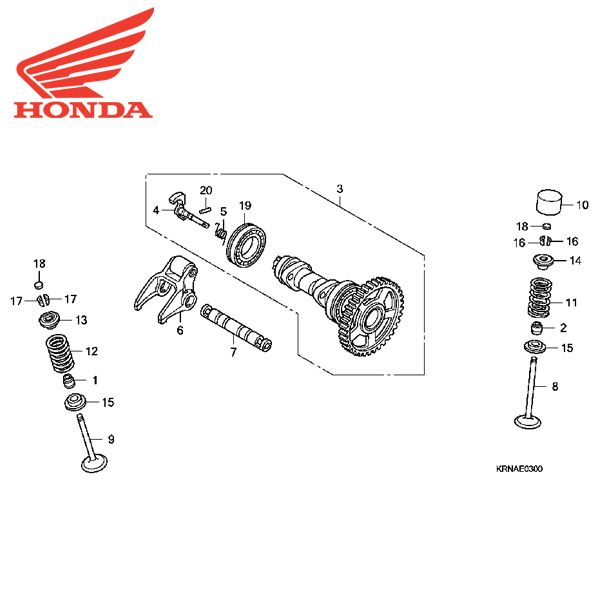 HONDA

20
3
4
5
19
6
7
18
17
17
13
12
1
15
9
10
18
16
16
14
11
2
15
8
KRNAE0300