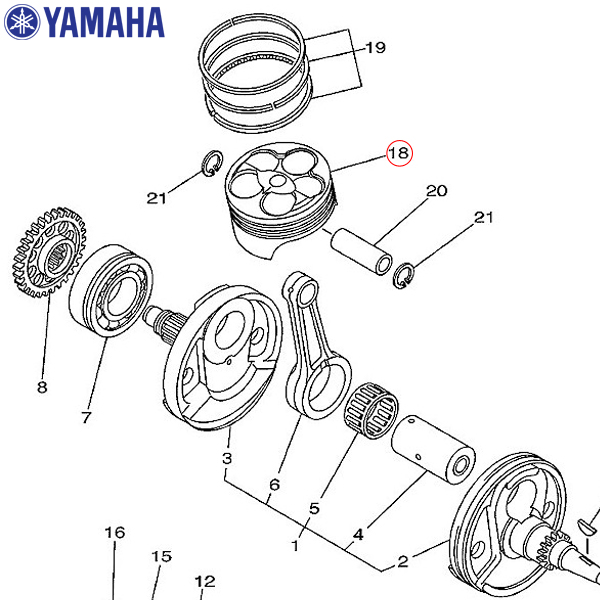 YAMAHA

19

18

21

20

21

8

7

3

6

5

1

4

2

16

15

12