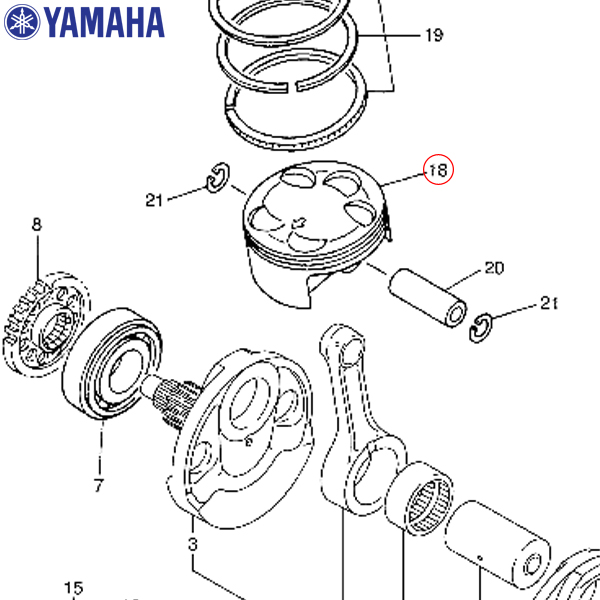 YAMAHA

19

18

21

8

20

21

7

3

15